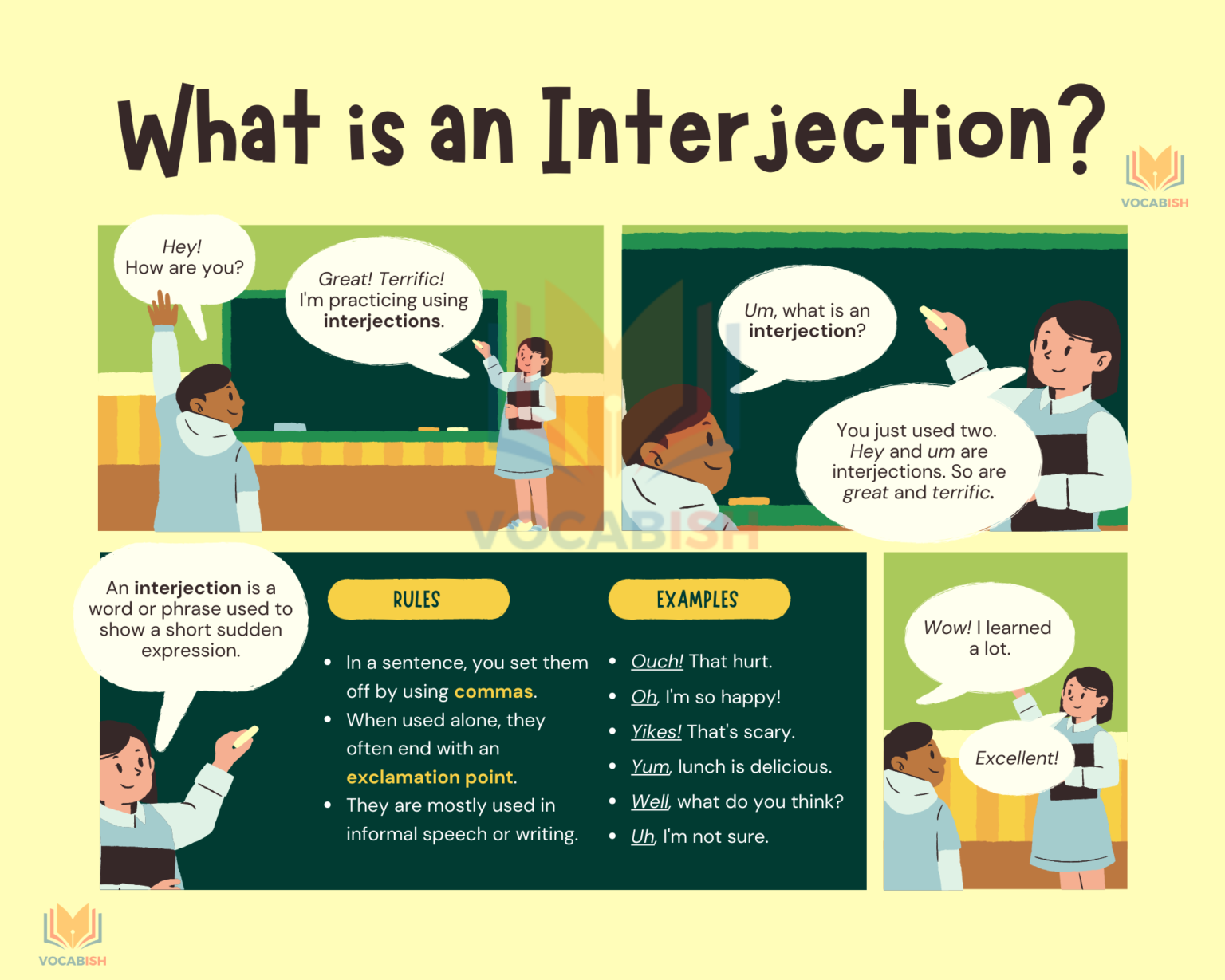 What is an Interjection?

VOCABISH

Hey!
How are you?

Great! Terrific!
I'm practicing using interjections.

Um, what is an interjection?

You just used two. Hey and um are interjections. So are great and terrific.

VOCABISH

An interjection is a word or phrase used to show a short sudden expression.

RULES

- In a sentence, you set them off by using commas.
- When used alone, they often end with an exclamation point.
- They are mostly used in informal speech or writing.

EXAMPLES

- Ouch! That hurt.
- Oh, I'm so happy!
- Yikes! That's scary.
- Yum, lunch is delicious.
- Well, what do you think?
- Uh, I'm not sure.

Wow! I learned a lot.

Excellent!

VOCABISH